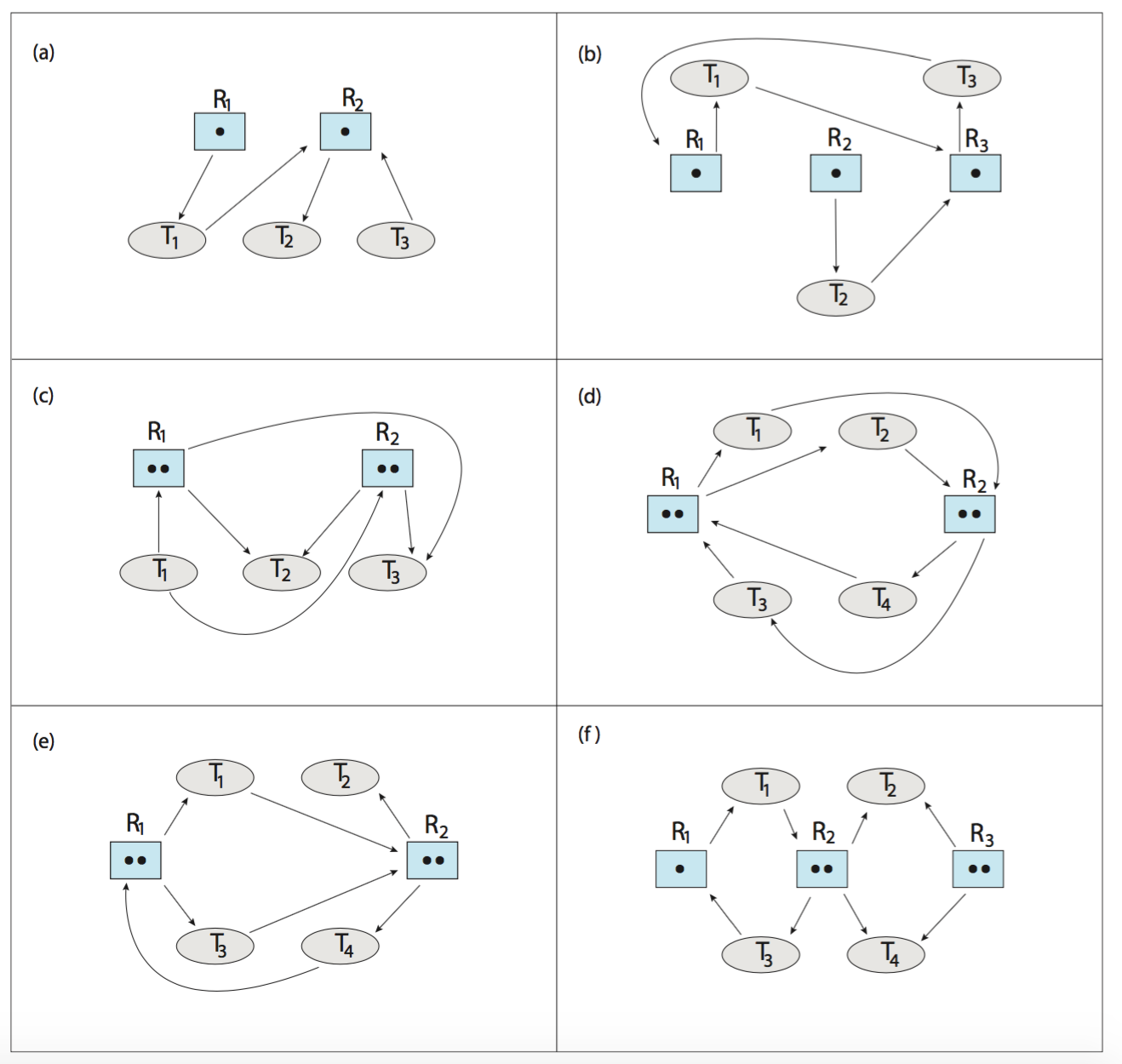 (a)

$R_1$ $R_2$

$T_1$ $T_2$ $T_3$

(b)

$T_1$ $T_3$

$R_1$ $R_2$ $R_3$

$T_2$

(c)

$R_1$ $R_2$

$T_1$ $T_2$ $T_3$

(d)

$T_1$ $T_2$

$R_1$ $R_2$

$T_3$ $T_4$

(e)

$T_1$ $T_2$

$R_1$ $R_2$

$T_3$ $T_4$

(f)

$T_1$ $T_2$

$R_1$ $R_2$ $R_3$

$T_3$ $T_4$